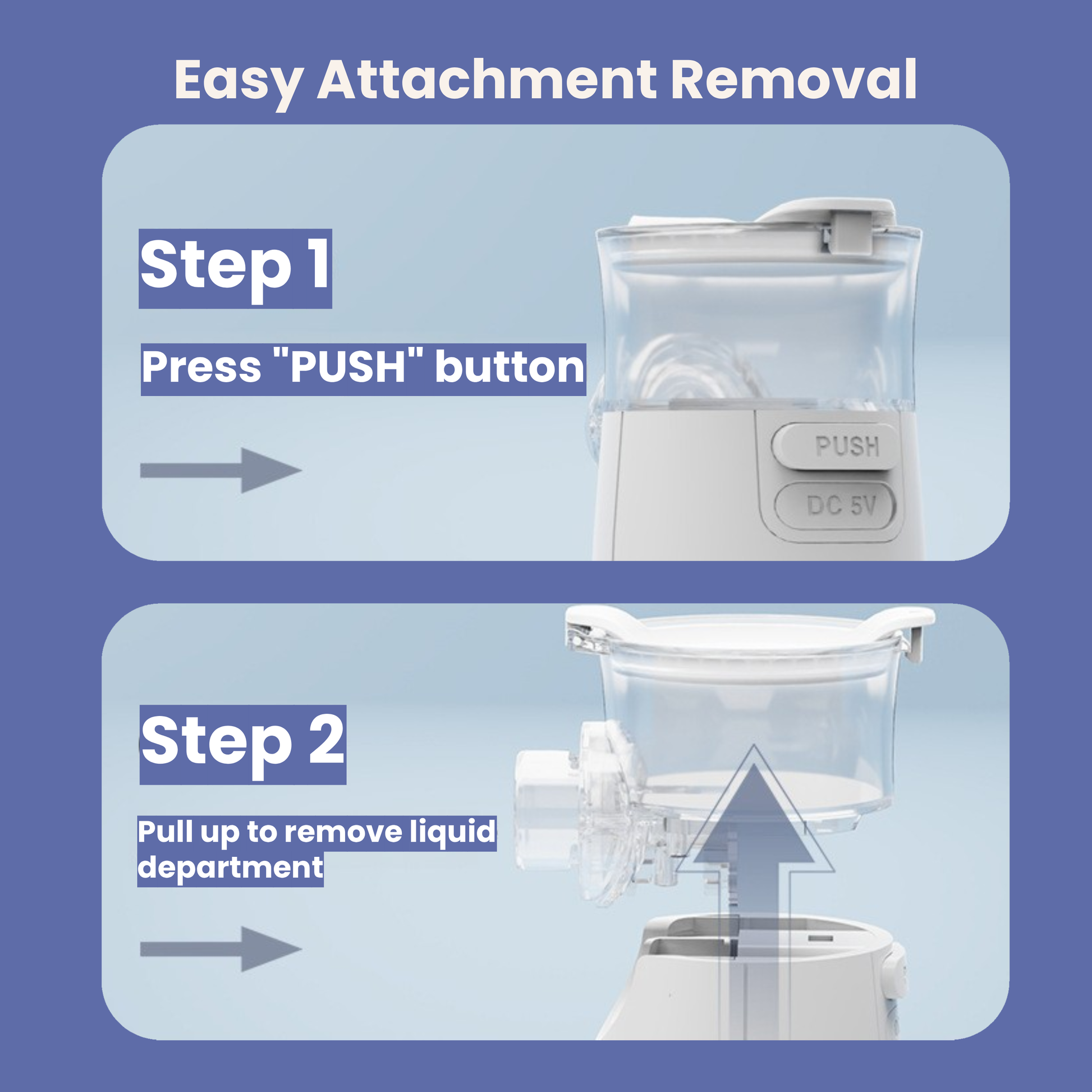 Easy Attachment Removal

Step 1

Press "PUSH" button

PUSH

DC 5V

Step 2

Pull up to remove liquid department