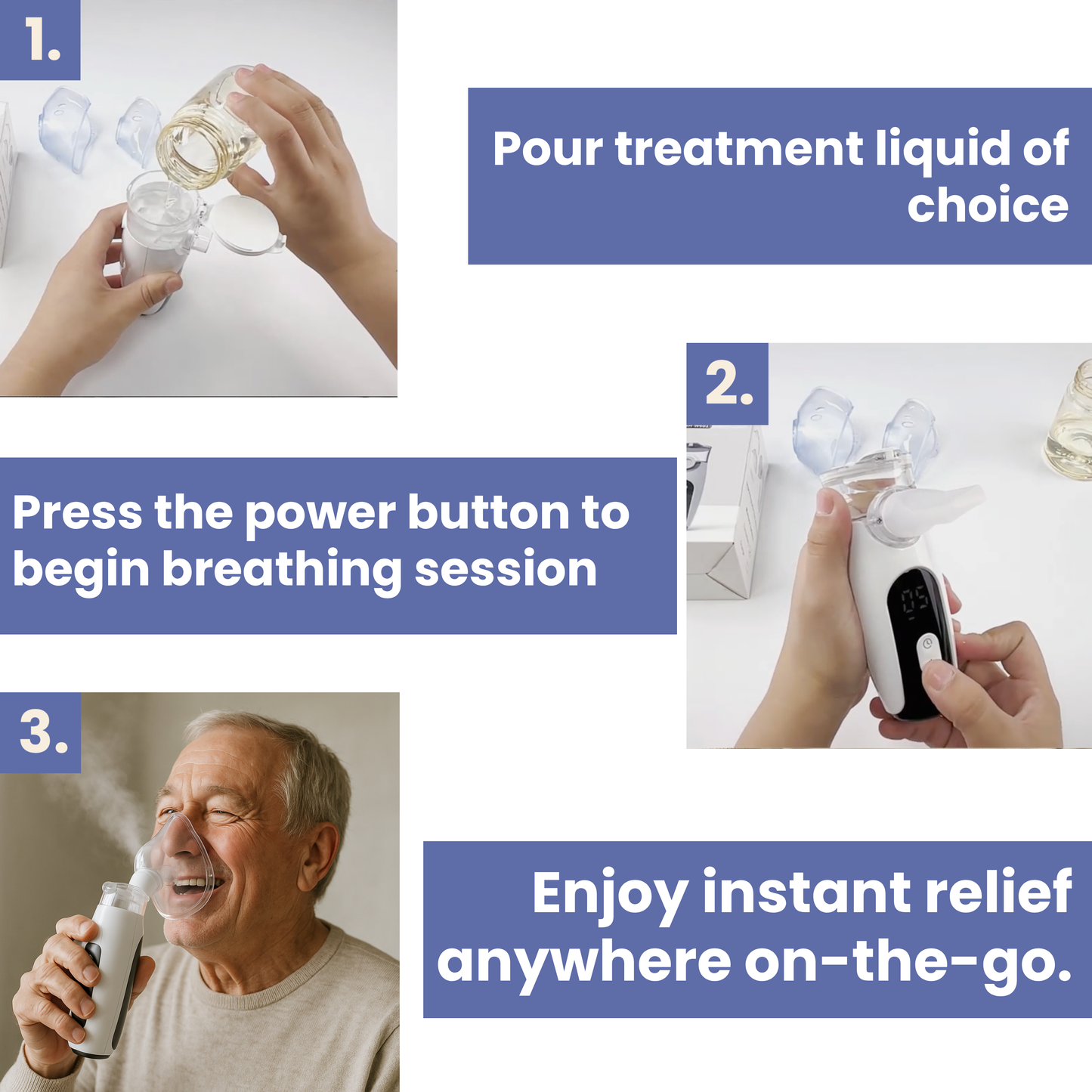 1.

Pour treatment liquid of choice

2.

Press the power button to begin breathing session

05

3.

Enjoy instant relief anywhere on-the-go.